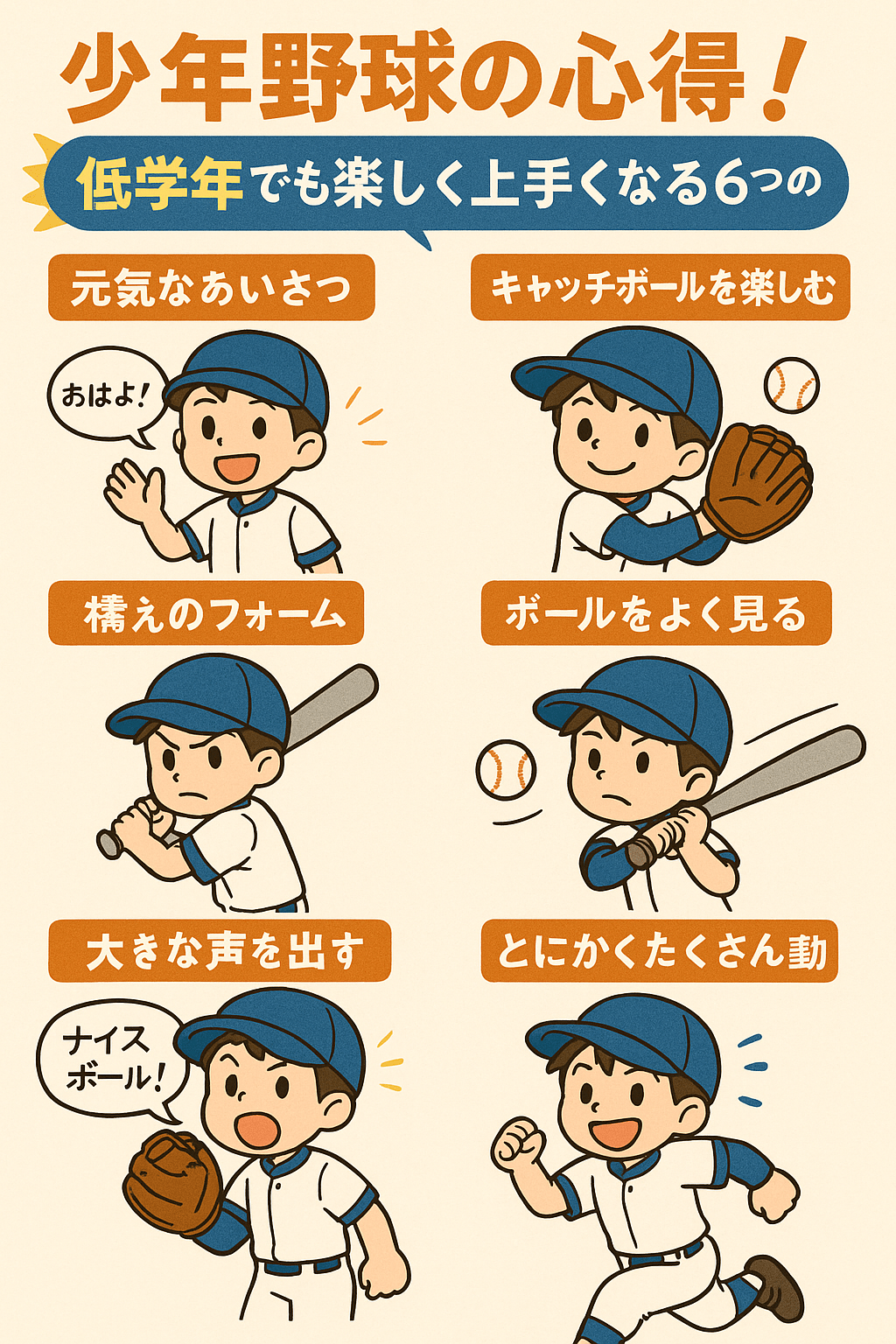 少年野球の心得！

低学年でも楽しく上手くなる6つの

元気なあいさつ

おはよ！

キャッチボールを楽しむ

構えのフォーム

ボールをよく見る

大きな声を出す

ナイスボール！

とにかくたくさん動